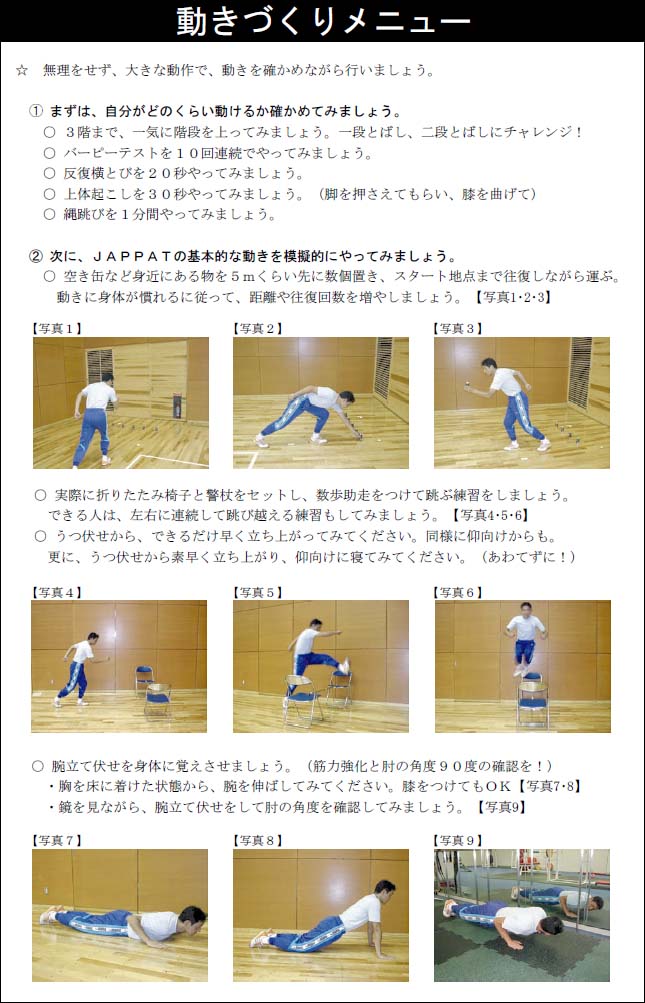 動きづくりメニュー

☆　無理をせず、大きな動作で、動きを確かめながら行いましょう。

① まずは、自分がどのくらい動けるか確かめてみましょう。
○ 3階まで、一気に階段を上ってみましょう。一段とばし、二段とばしにチャレンジ！
○ バーピーテストを10回連続でやってみましょう。
○ 反復横とびを20秒やってみましょう。
○ 上体起こしを30秒やってみましょう。（脚を押さえてもらい、膝を曲げて）
○ 縄跳びを1分間やってみましょう。

② 次に、JAPPATの基本的な動きを模擬的にやってみましょう。
○ 空き缶など身近にある物を5mくらい先に数個置き、スタート地点まで往復しながら運ぶ。動きに身体が慣れるに従って、距離や往復回数を増やしましょう。【写真1･2･3】

【写真1】
【写真2】
【写真3】

○ 実際に折りたたみ椅子と警杖をセットし、数歩助走をつけて跳ぶ練習をしましょう。できる人は、左右に連続して跳び越える練習もしてみましょう。【写真4･5･6】
○ うつ伏せから、できるだけ早く立ち上がってみてください。同様に仰向けからも。更に、うつ伏せから素早く立ち上がり、仰向けに寝てみてください。（あわてずに！）

【写真4】
【写真5】
【写真6】

○ 腕立て伏せを身体に覚えさせましょう。（筋力強化と肘の角度90度の確認を！）
・胸を床に着けた状態から、腕を伸ばしてみてください。膝をつけてもOK【写真7･8】
・鏡を見ながら、腕立て伏せをして肘の角度を確認してみましょう。【写真9】

【写真7】
【写真8】
【写真9】